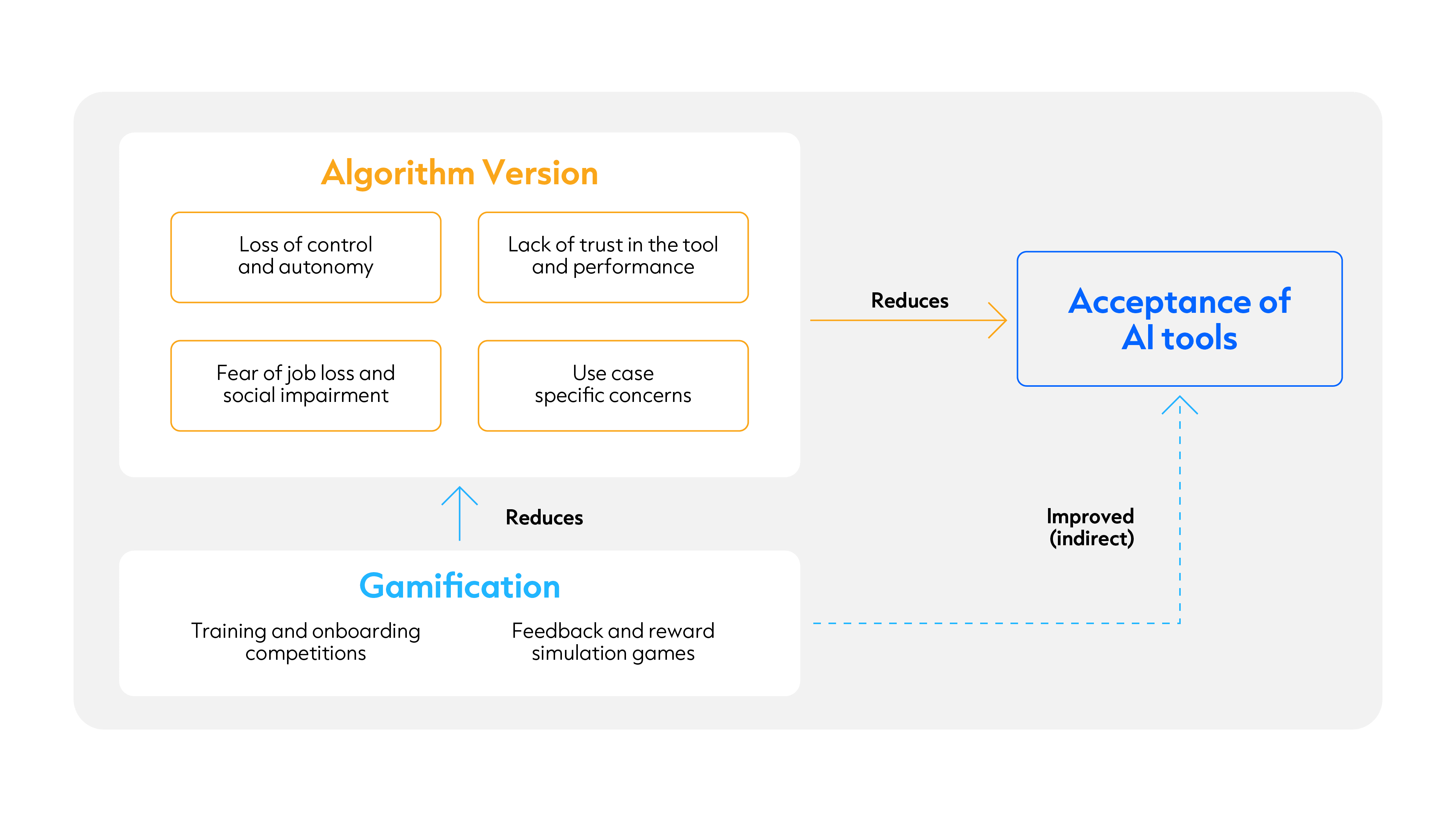 Algorithm Version

Loss of control and autonomy

Lack of trust in the tool and performance

Fear of job loss and social impairment

Use case specific concerns

Reduces

Acceptance of AI tools

Reduces

Improved (indirect)

Gamification

Training and onboarding competitions

Feedback and reward simulation games